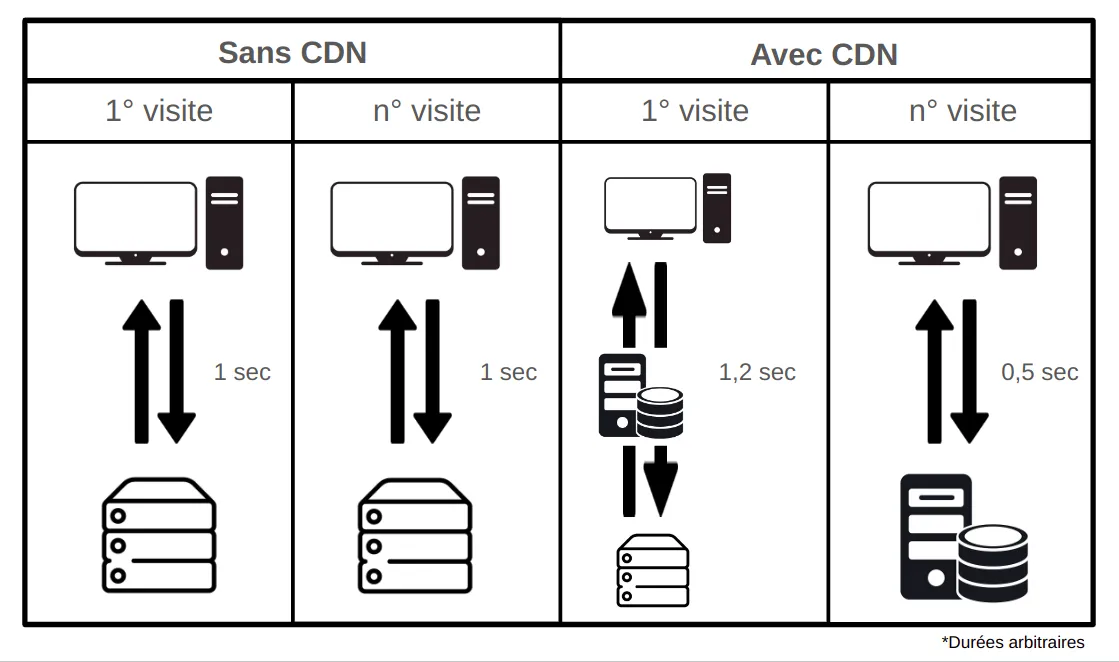 | Sans CDN | | Avec CDN | |
|---|---|---|---|
| 1° visite | n° visite | 1° visite | n° visite |
| 1 sec | 1 sec | 1,2 sec | 0,5 sec |

*Durées arbitraires